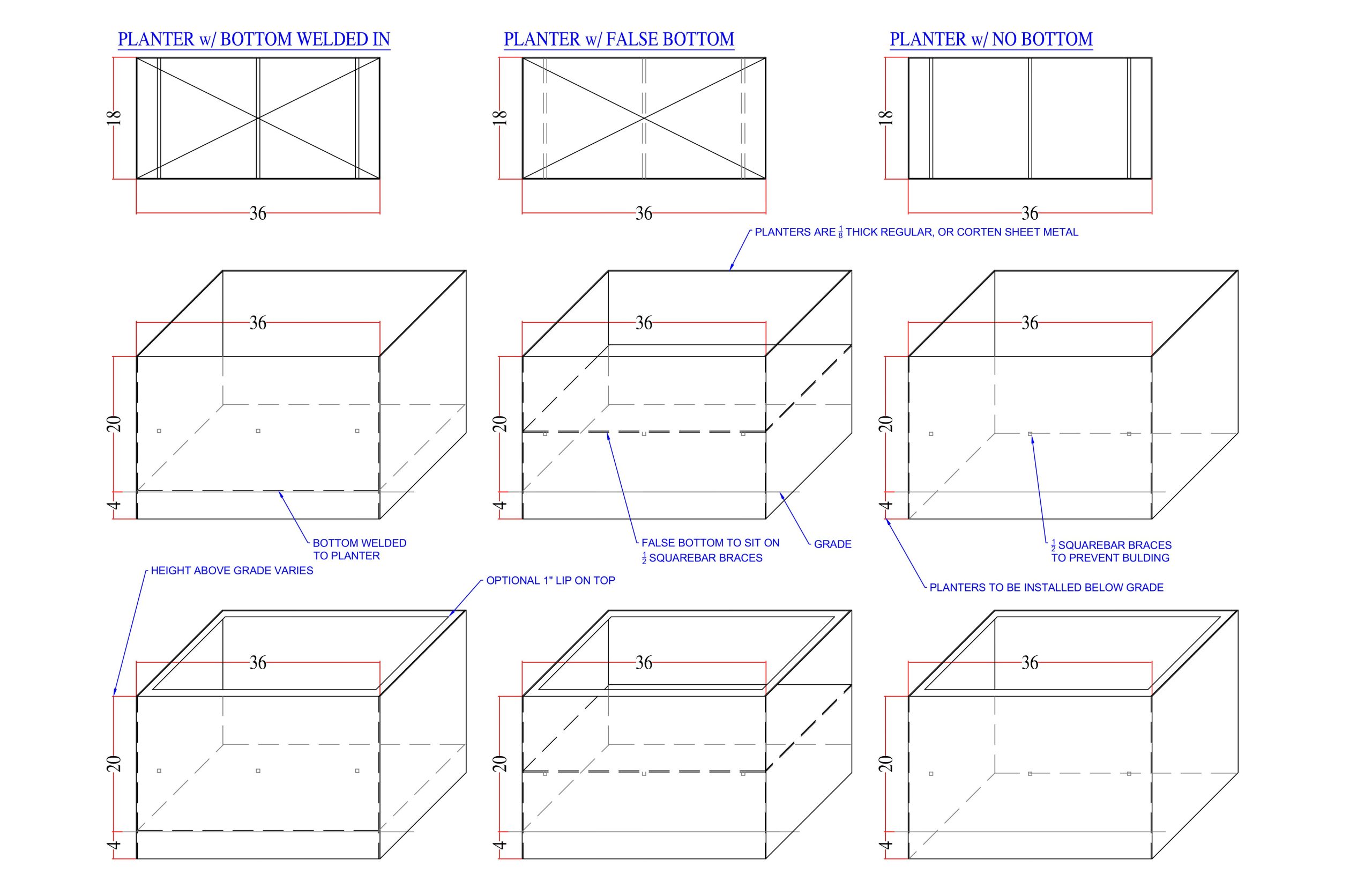 PLANTER w/ BOTTOM WELDED IN

18

36

PLANTER w/ FALSE BOTTOM

18

36

PLANTER w/ NO BOTTOM

18

36

PLANTERS ARE $\frac{1}{8}$ THICK REGULAR, OR CORTEN SHEET METAL

36

20

4

BOTTOM WELDED TO PLANTER

36

20

4

FALSE BOTTOM TO SIT ON $\frac{1}{2}$ SQUAREBAR BRACES

GRADE

36

20

4

$\frac{1}{2}$ SQUAREBAR BRACES TO PREVENT BULDING

HEIGHT ABOVE GRADE VARIES

OPTIONAL 1" LIP ON TOP

PLANTERS TO BE INSTALLED BELOW GRADE

36

20

4

36

20

4

36

20

4